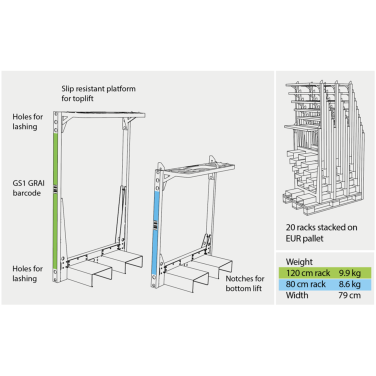 Slip resistant platform for toplift

Holes for lashing

GS1 GRAI barcode

Holes for lashing

Notches for bottom lift

20 racks stacked on EUR pallet

| Weight | |
|---|---|
| 120 cm rack | 9.9 kg |
| 80 cm rack | 8.6 kg |
| Width | 79 cm |